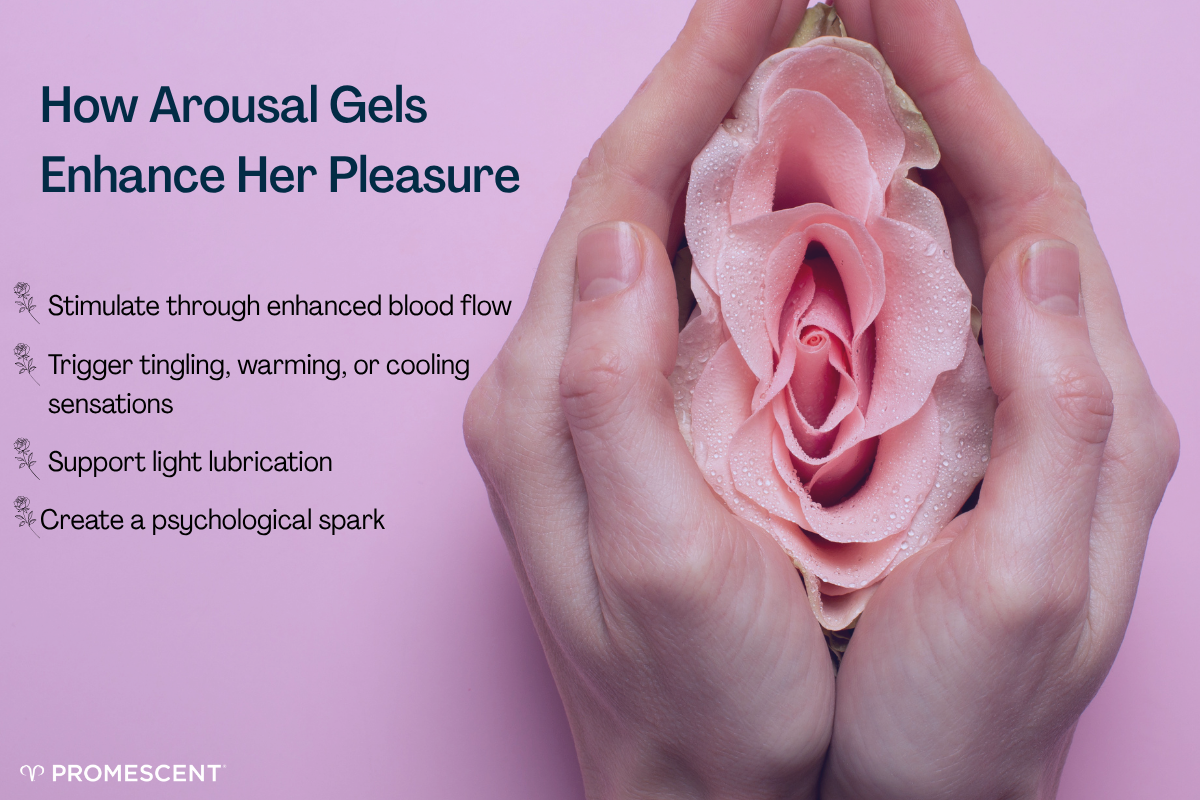 How Arousal Gels Enhance Her Pleasure

Stimulate through enhanced blood flow

Trigger tingling, warming, or cooling sensations

Support light lubrication

Create a psychological spark

PROMESCENT