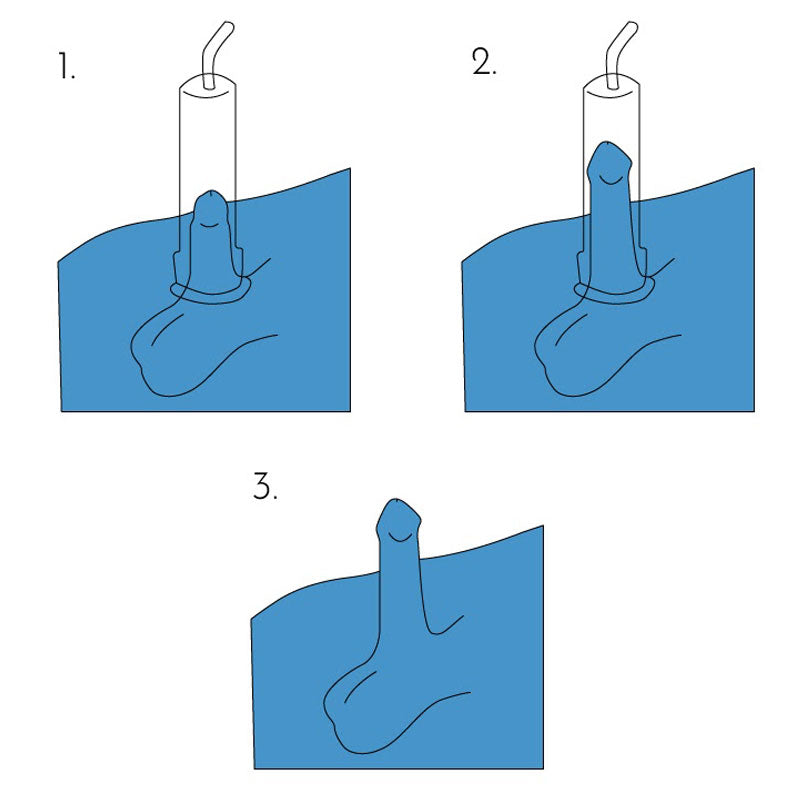 1.

2.

3.